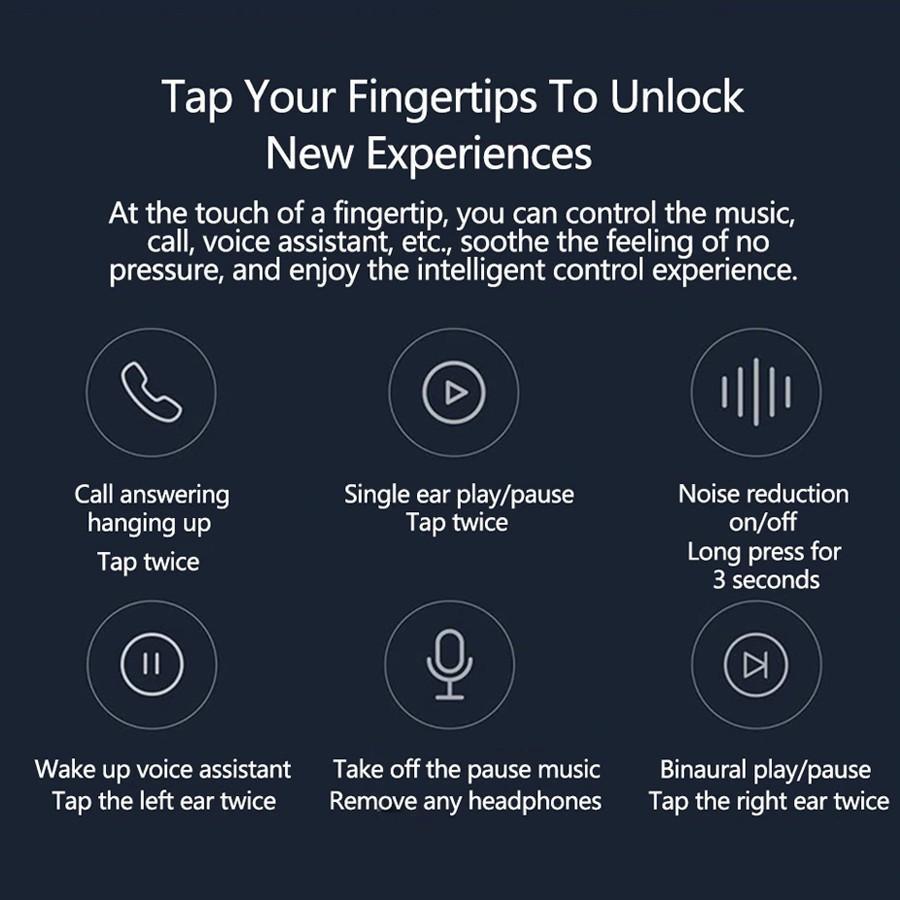 Tap Your Fingertips To Unlock New Experiences

At the touch of a fingertip, you can control the music, call, voice assistant, etc., soothe the feeling of no pressure, and enjoy the intelligent control experience.

Call answering
hanging up
Tap twice

Single ear play/pause
Tap twice

Noise reduction
on/off
Long press for
3 seconds

Wake up voice assistant
Tap the left ear twice

Take off the pause music
Remove any headphones

Binaural play/pause
Tap the right ear twice